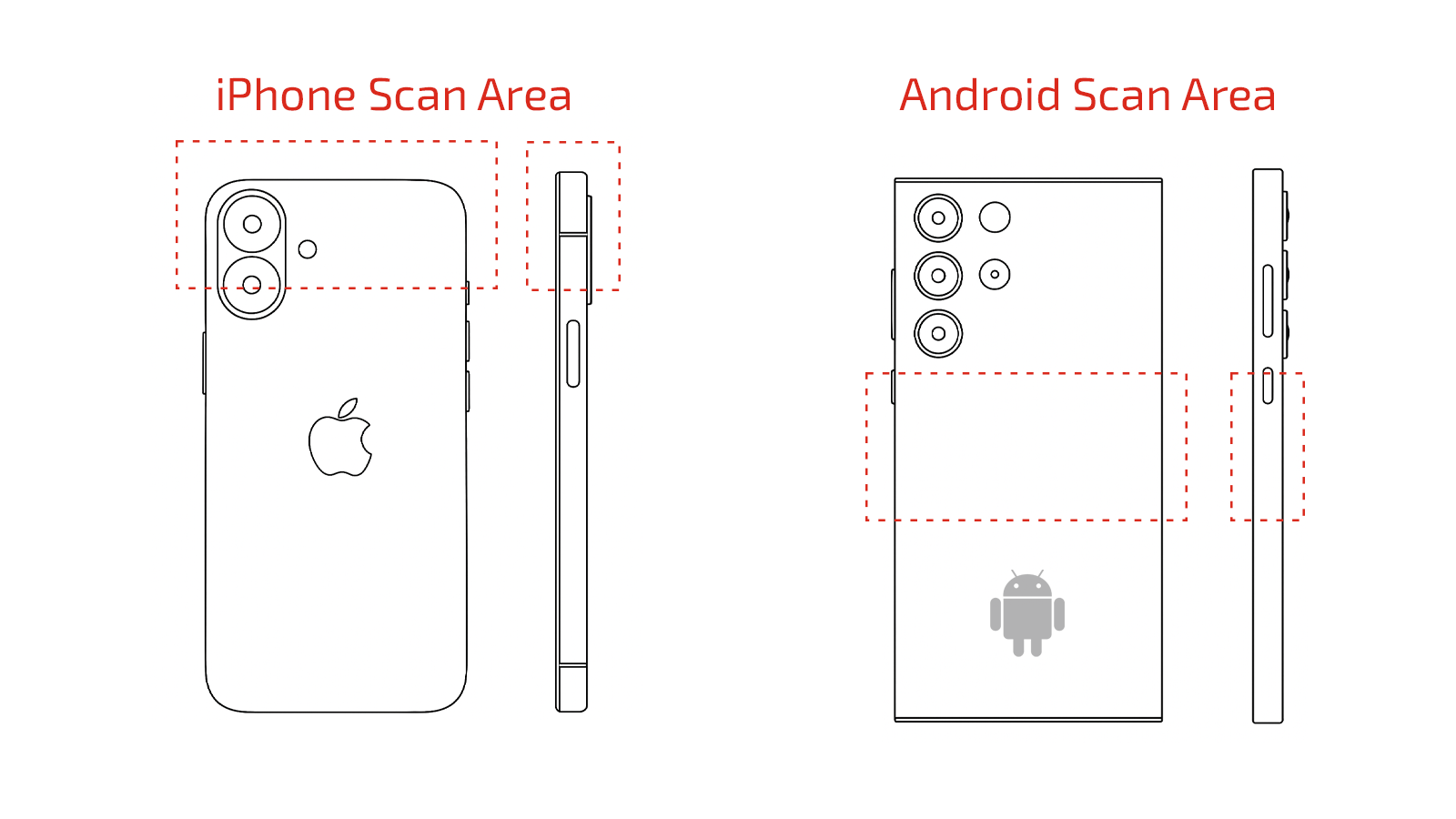 iPhone Scan Area

Android Scan Area